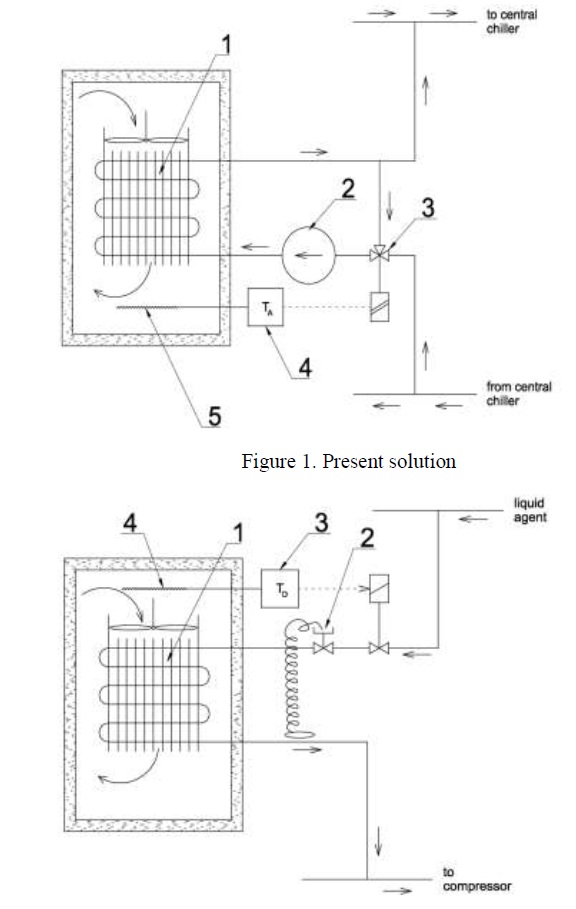 to central chiller

1

2

3

$T_A$

4

5

from central chiller

Figure 1. Present solution

liquid agent

4

1

3

2

$T_D$

to compressor